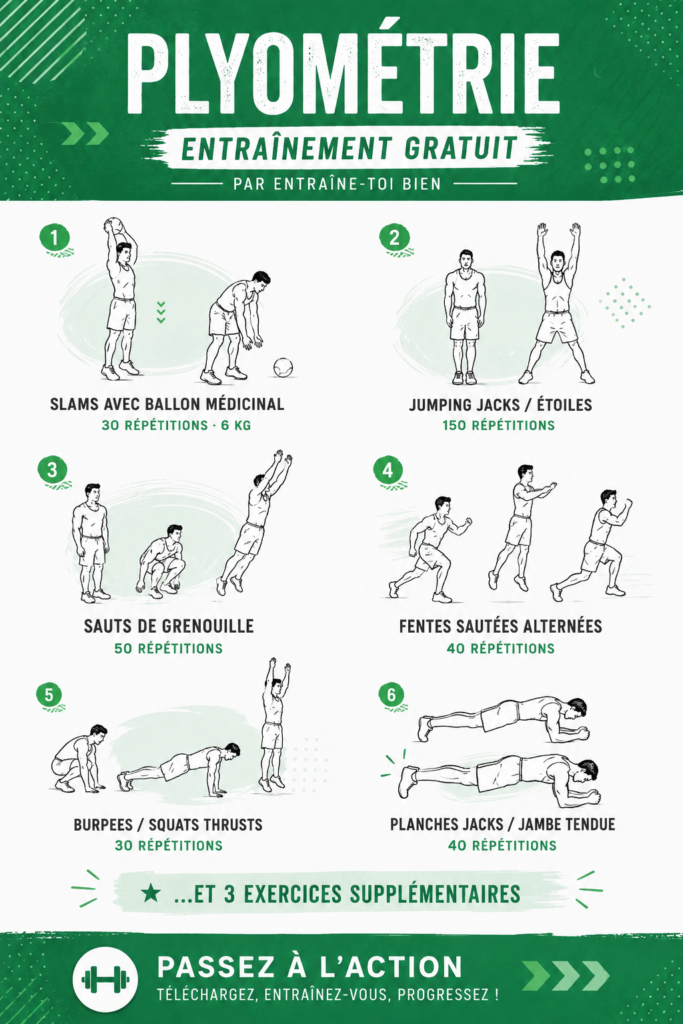 PLYOMÉTRIE
ENTRAÎNEMENT GRATUIT
PAR ENTRAÎNE-TOI BIEN

1
SLAMS AVEC BALLON MÉDICINAL
30 RÉPÉTITIONS · 6 KG

2
JUMPING JACKS / ÉTOILES
150 RÉPÉTITIONS

3
SAUTS DE GRENOUILLE
50 RÉPÉTITIONS

4
FENTES SAUTÉES ALTERNÉES
40 RÉPÉTITIONS

5
BURPEES / SQUATS THRUSTS
30 RÉPÉTITIONS

6
PLANCHES JACKS / JAMBE TENDUE
40 RÉPÉTITIONS

...ET 3 EXERCICES SUPPLÉMENTAIRES

PASSEZ À L'ACTION
TÉLÉCHARGEZ, ENTRAÎNEZ-VOUS, PROGRESSEZ !